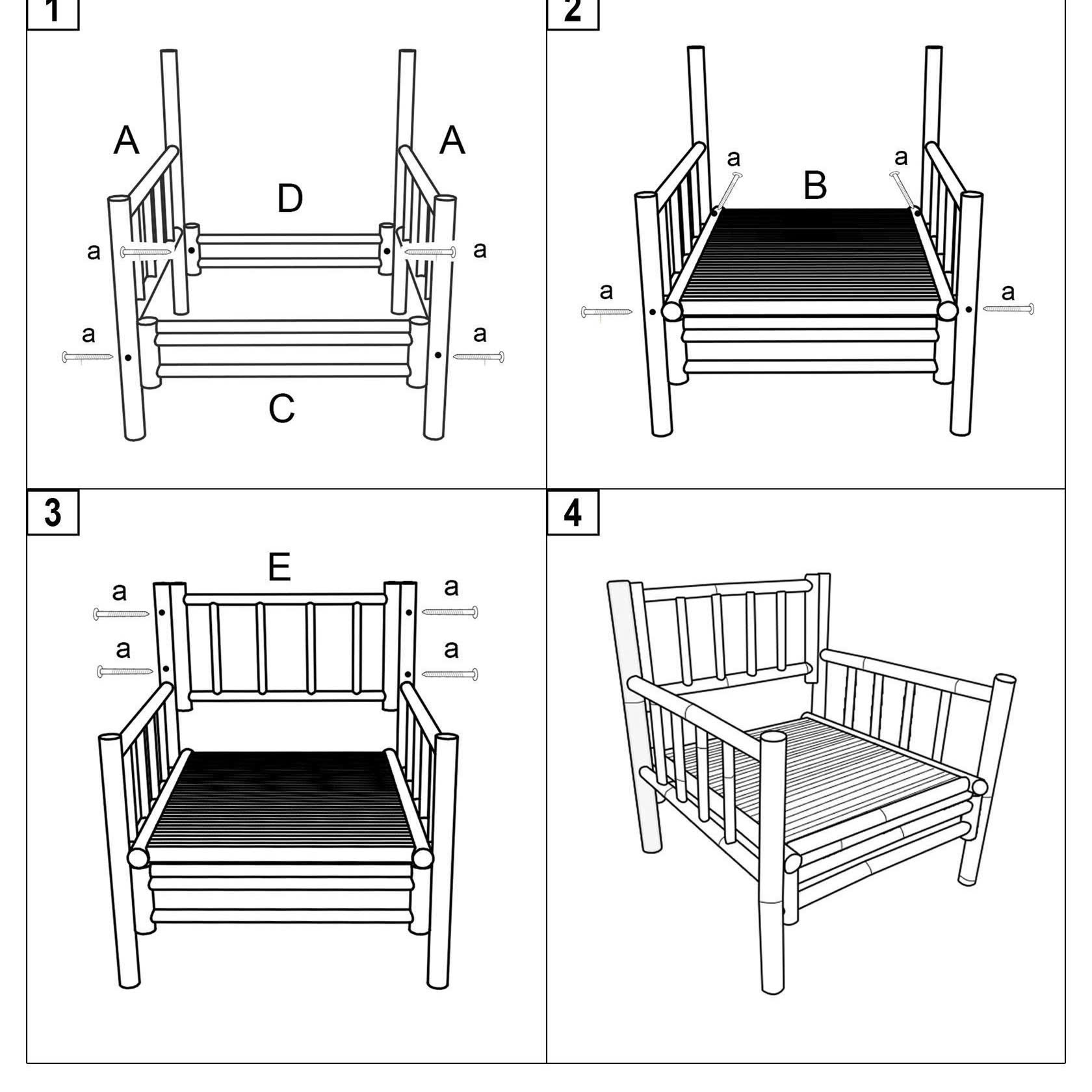 1

A

A

D

a

a

a

a

C

2

a

a

B

a

a

3

E

a

a

a

a

4